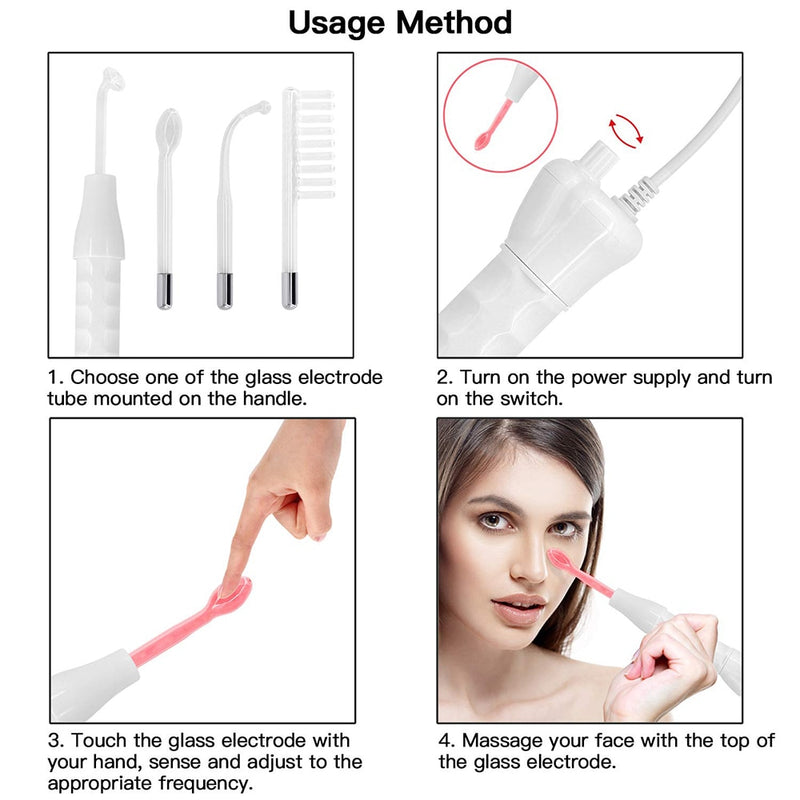 Usage Method

1. Choose one of the glass electrode tube mounted on the handle.

2. Turn on the power supply and turn on the switch.

3. Touch the glass electrode with your hand, sense and adjust to the appropriate frequency.

4. Massage your face with the top of the glass electrode.